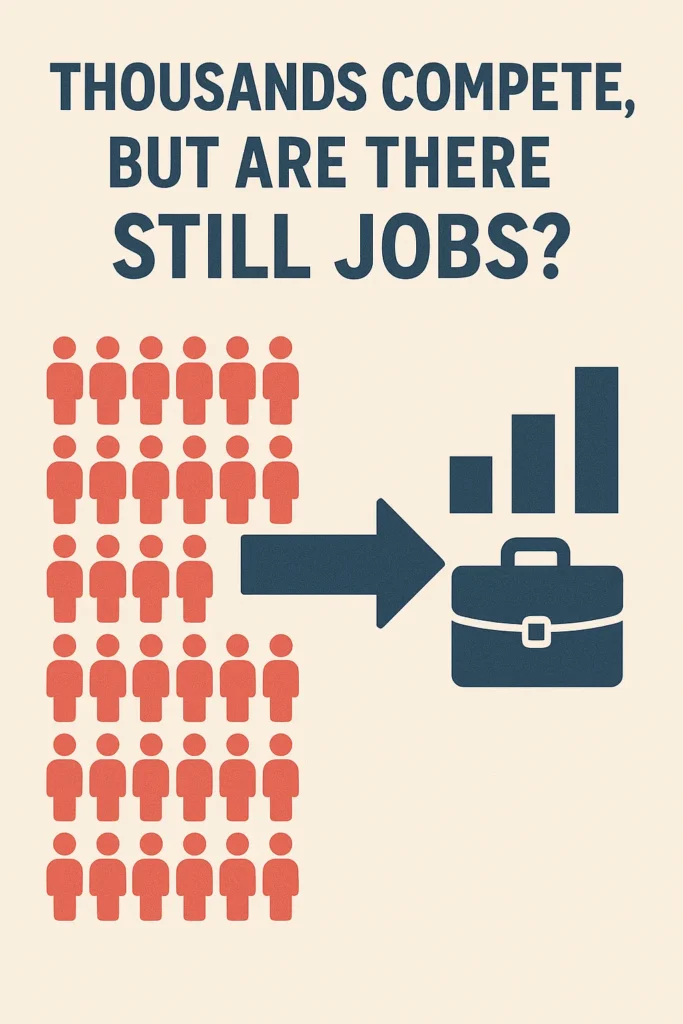 THOUSANDS COMPETE, BUT ARE THERE STILL JOBS?